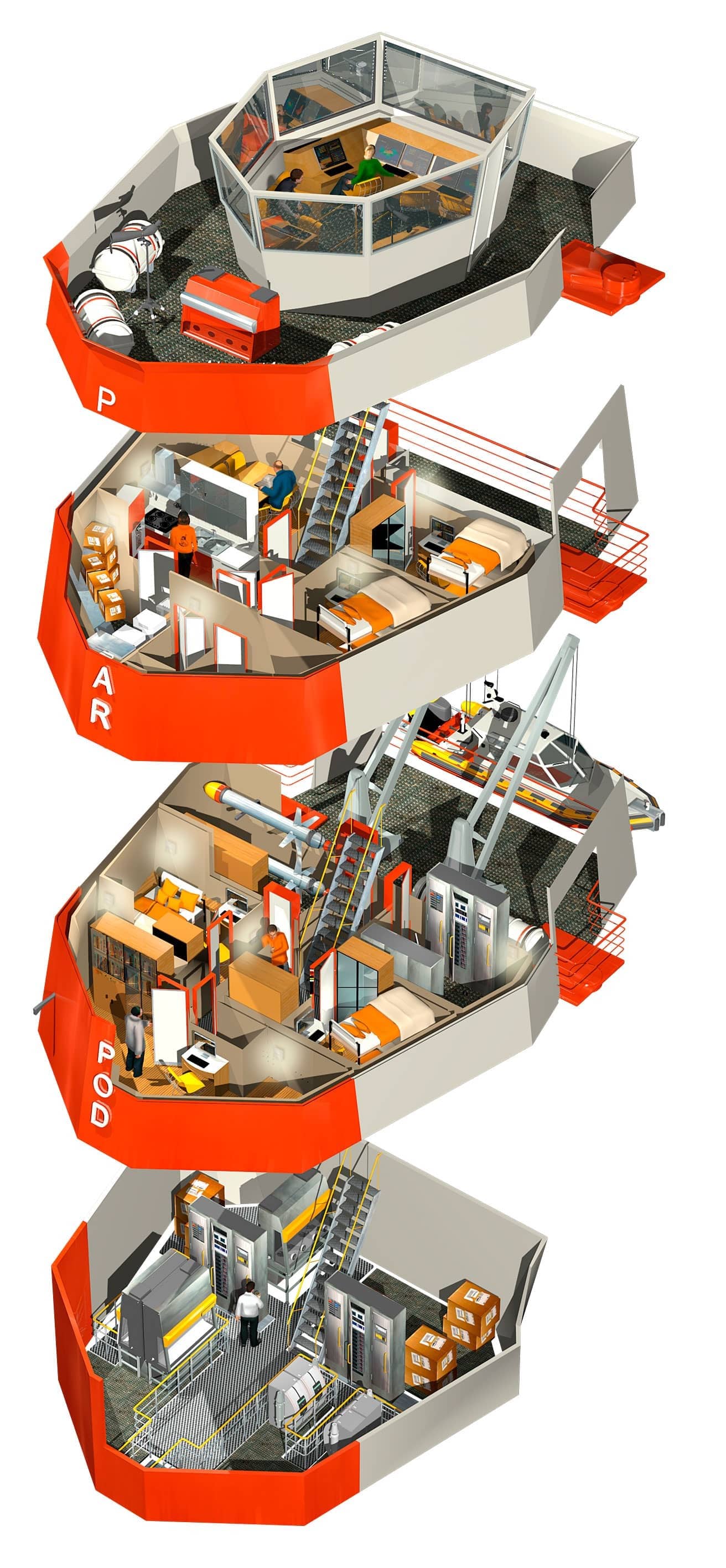 P

AR

POD